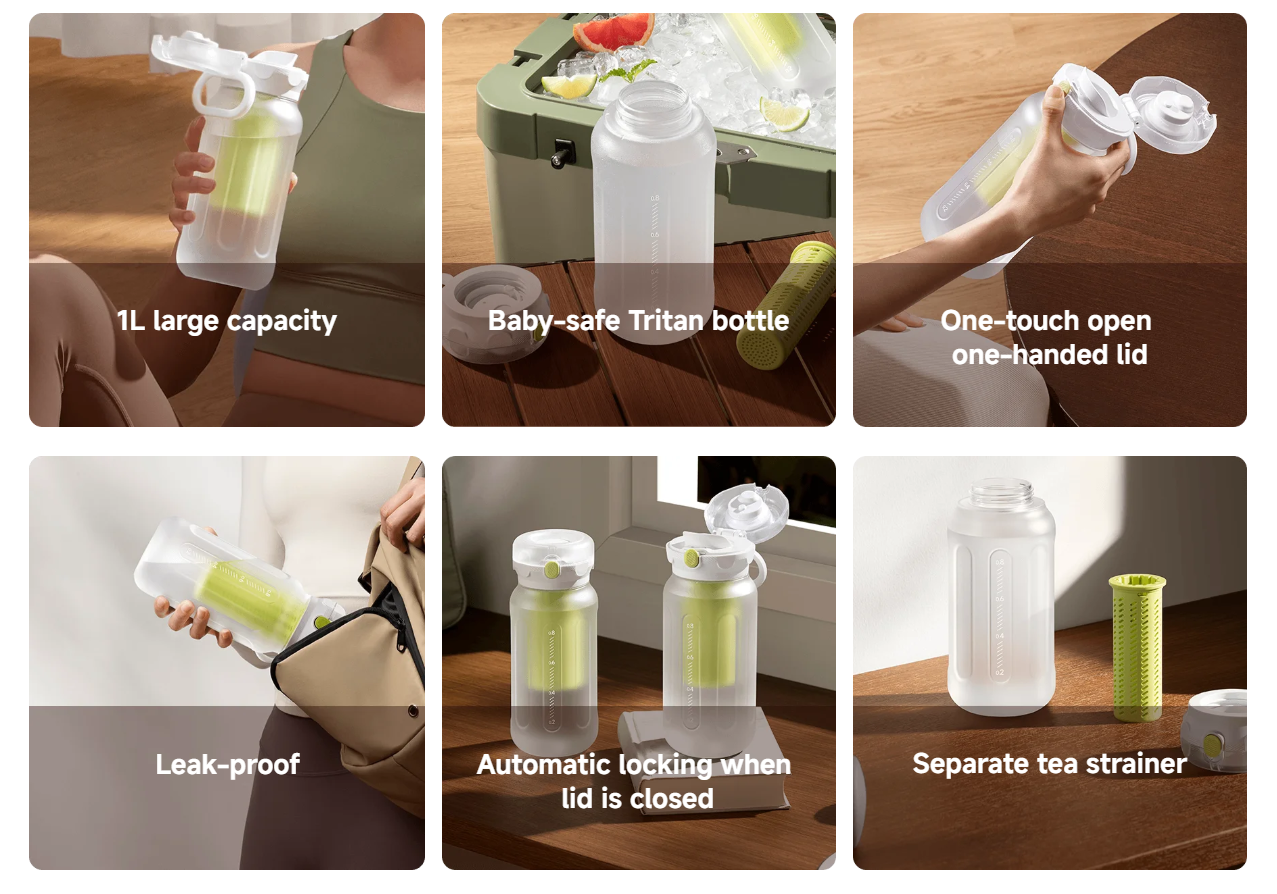 1L large capacity

Baby-safe Tritan bottle

One-touch open one-handed lid

Leak-proof

Automatic locking when lid is closed

Separate tea strainer